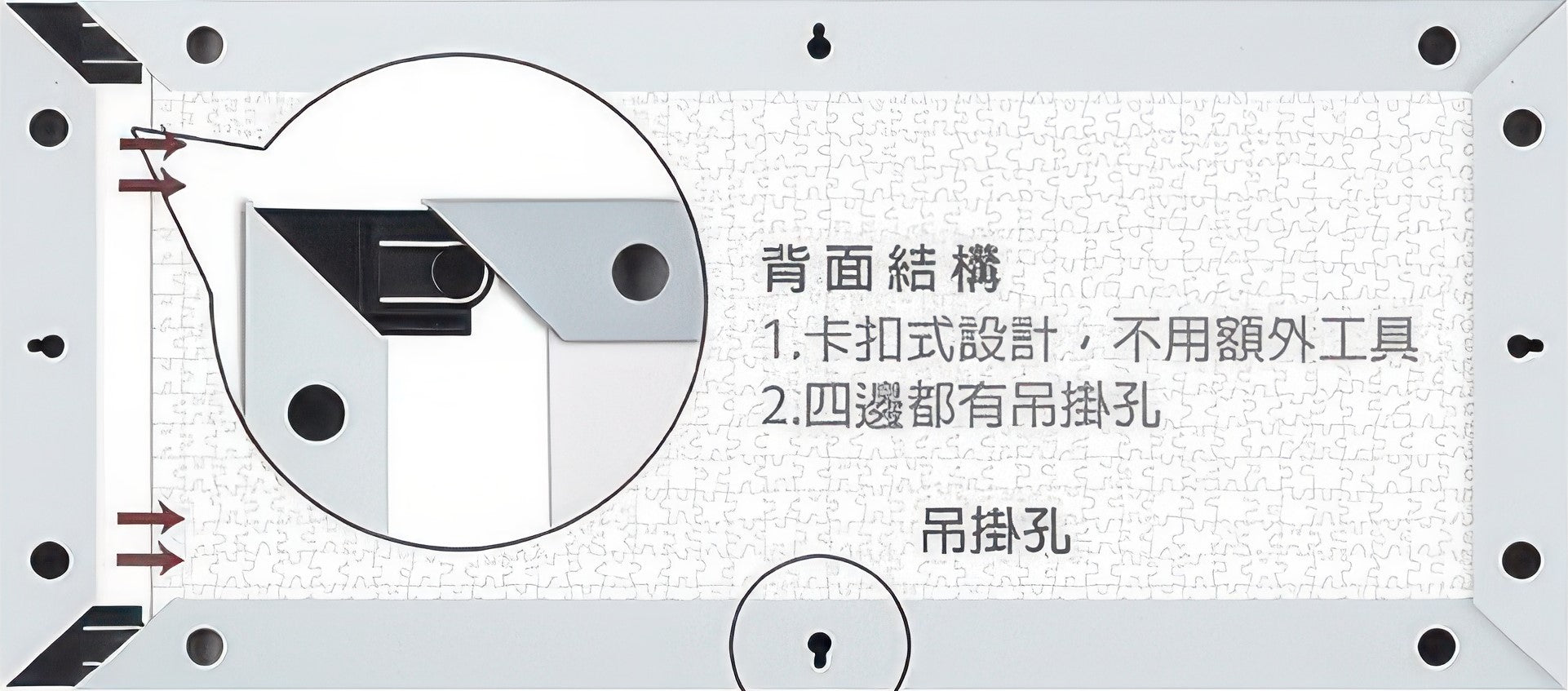 背面結構
1.卡扣式設計，不用額外工具
2.四邊都有吊掛孔

吊掛孔